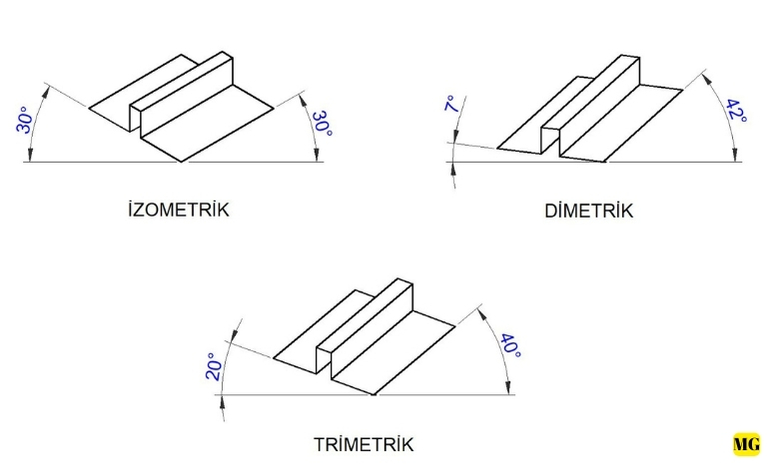 30°

30°

İZOMETRİK

7°

42°

DİMETRİK

20°

40°

TRİMETRİK

MG